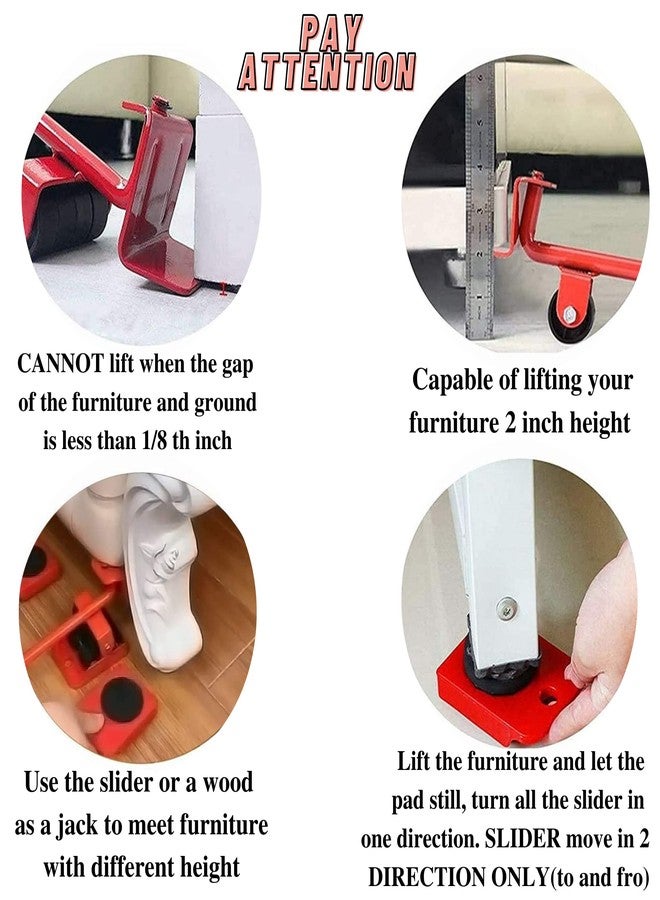 PAY ATTENTION

CANNOT lift when the gap of the furniture and ground is less than 1/8 th inch

Capable of lifting your furniture 2 inch height

Use the slider or a wood as a jack to meet furniture with different height

Lift the furniture and let the pad still, turn all the slider in one direction. SLIDER move in 2 DIRECTION ONLY(to and fro)